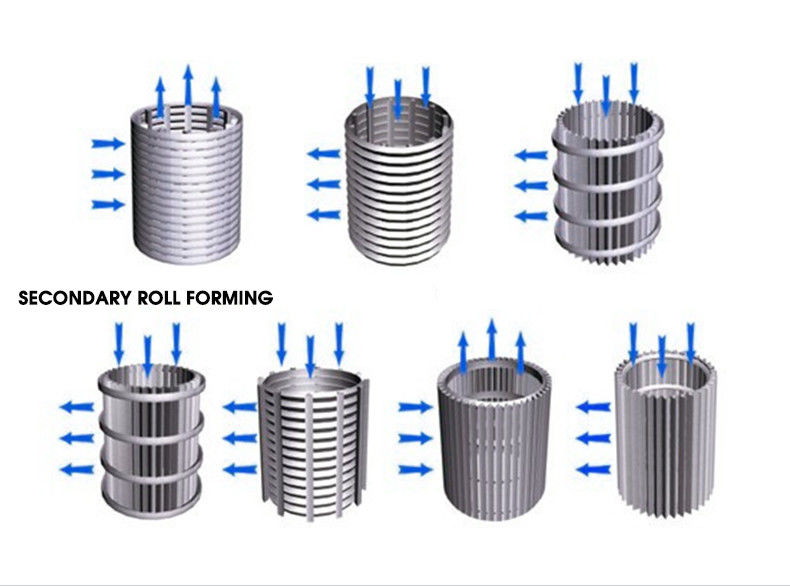 SECONDARY ROLL FORMING